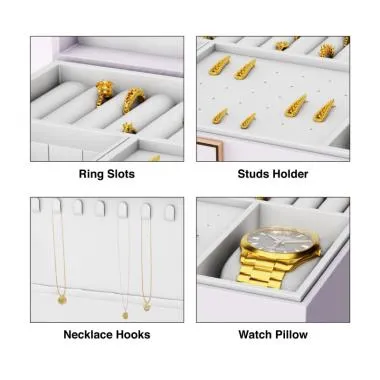 Ring Slots

Studs Holder

Necklace Hooks

Watch Pillow